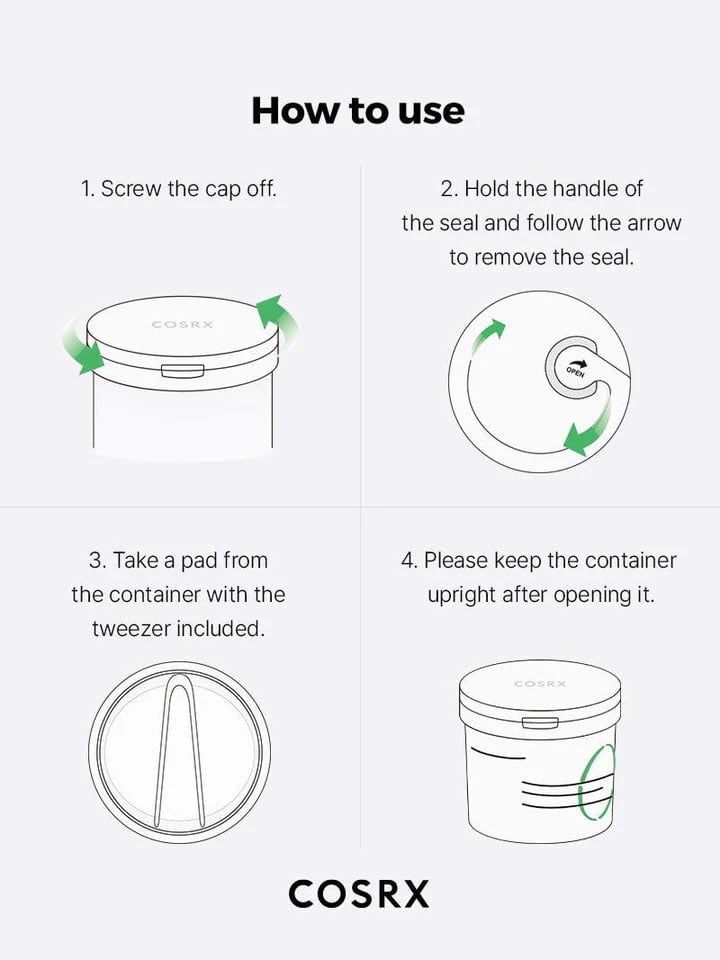 How to use

1. Screw the cap off.

COSRX

2. Hold the handle of the seal and follow the arrow to remove the seal.

OPEN

3. Take a pad from the container with the tweezer included.

4. Please keep the container upright after opening it.

COSRX

COSRX