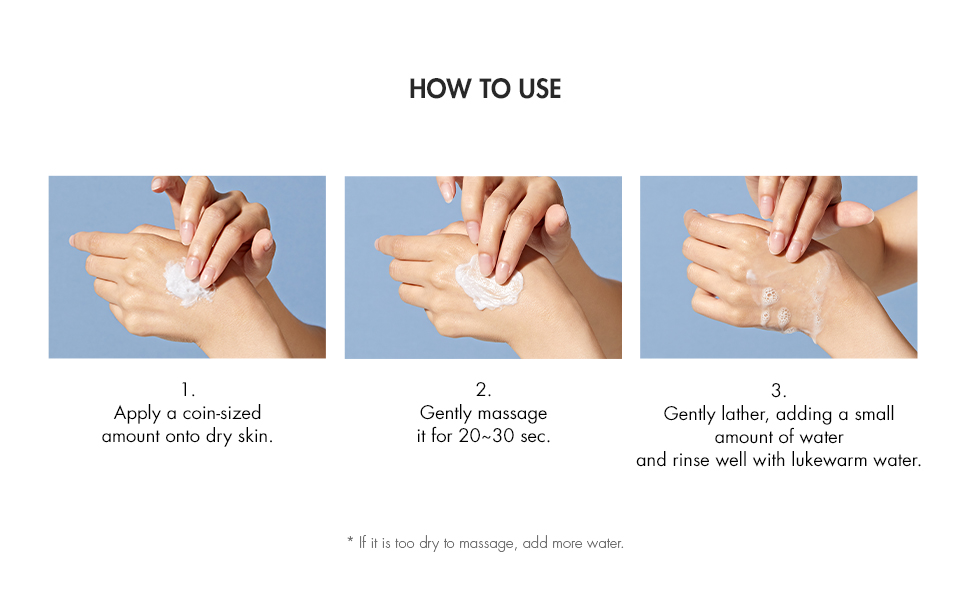 HOW TO USE

1.
Apply a coin-sized amount onto dry skin.

2.
Gently massage it for 20~30 sec.

3.
Gently lather, adding a small amount of water and rinse well with lukewarm water.

* If it is too dry to massage, add more water.