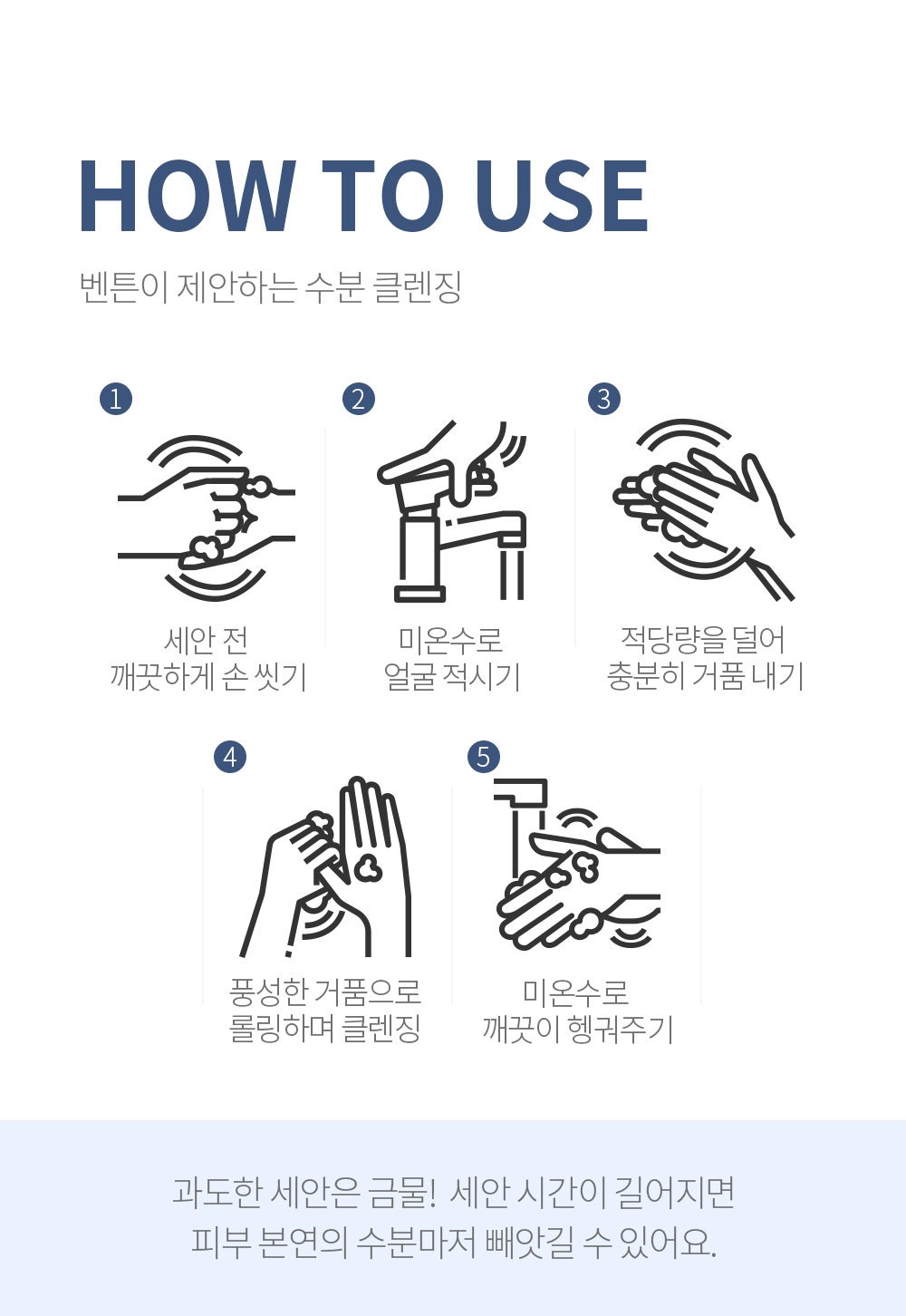 HOW TO USE

벤튼이 제안하는 수분 클렌징

1
세안 전
깨끗하게 손 씻기

2
미온수로
얼굴 적시기

3
적당량을 덜어
충분히 거품 내기

4
풍성한 거품으로
롤링하며 클렌징

5
미온수로
깨끗이 헹궈주기

과도한 세안은 금물! 세안 시간이 길어지면
피부 본연의 수분마저 빼앗길 수 있어요.