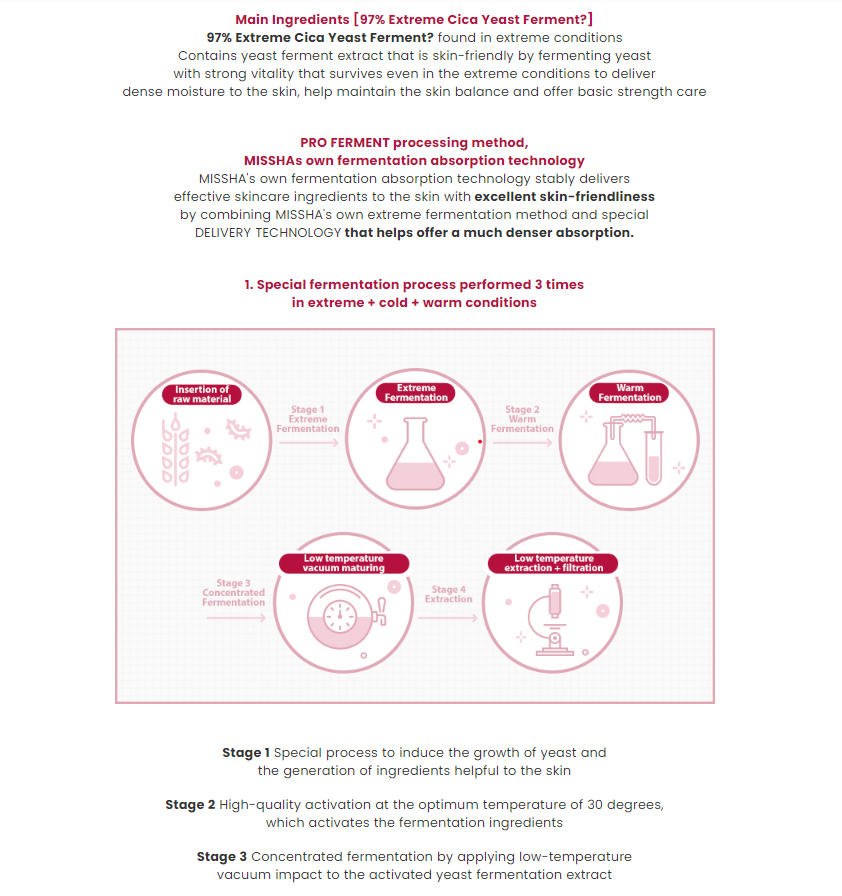 Main Ingredients [97% Extreme Cica Yeast Ferment?]
97% Extreme Cica Yeast Ferment? found in extreme conditions
Contains yeast ferment extract that is skin-friendly by fermenting yeast with strong vitality that survives even in the extreme conditions to deliver dense moisture to the skin, help maintain the skin balance and offer basic strength care

PRO FERMENT processing method,
MISSHAs own fermentation absorption technology
MISSHA's own fermentation absorption technology stably delivers effective skincare ingredients to the skin with excellent skin-friendliness by combining MISSHA's own extreme fermentation method and special DELIVERY TECHNOLOGY that helps offer a much denser absorption.

1. Special fermentation process performed 3 times
in extreme + cold + warm conditions

Insertion of raw material

Stage 1 Extreme Fermentation

Extreme Fermentation

Stage 2 Warm Fermentation

Warm Fermentation

Stage 3 Concentrated Fermentation

Low temperature vacuum maturing

Stage 4 Extraction

Low temperature extraction + filtration

Stage 1 Special process to induce the growth of yeast and the generation of ingredients helpful to the skin

Stage 2 High-quality activation at the optimum temperature of 30 degrees, which activates the fermentation ingredients

Stage 3 Concentrated fermentation by applying low-temperature vacuum impact to the activated yeast fermentation extract