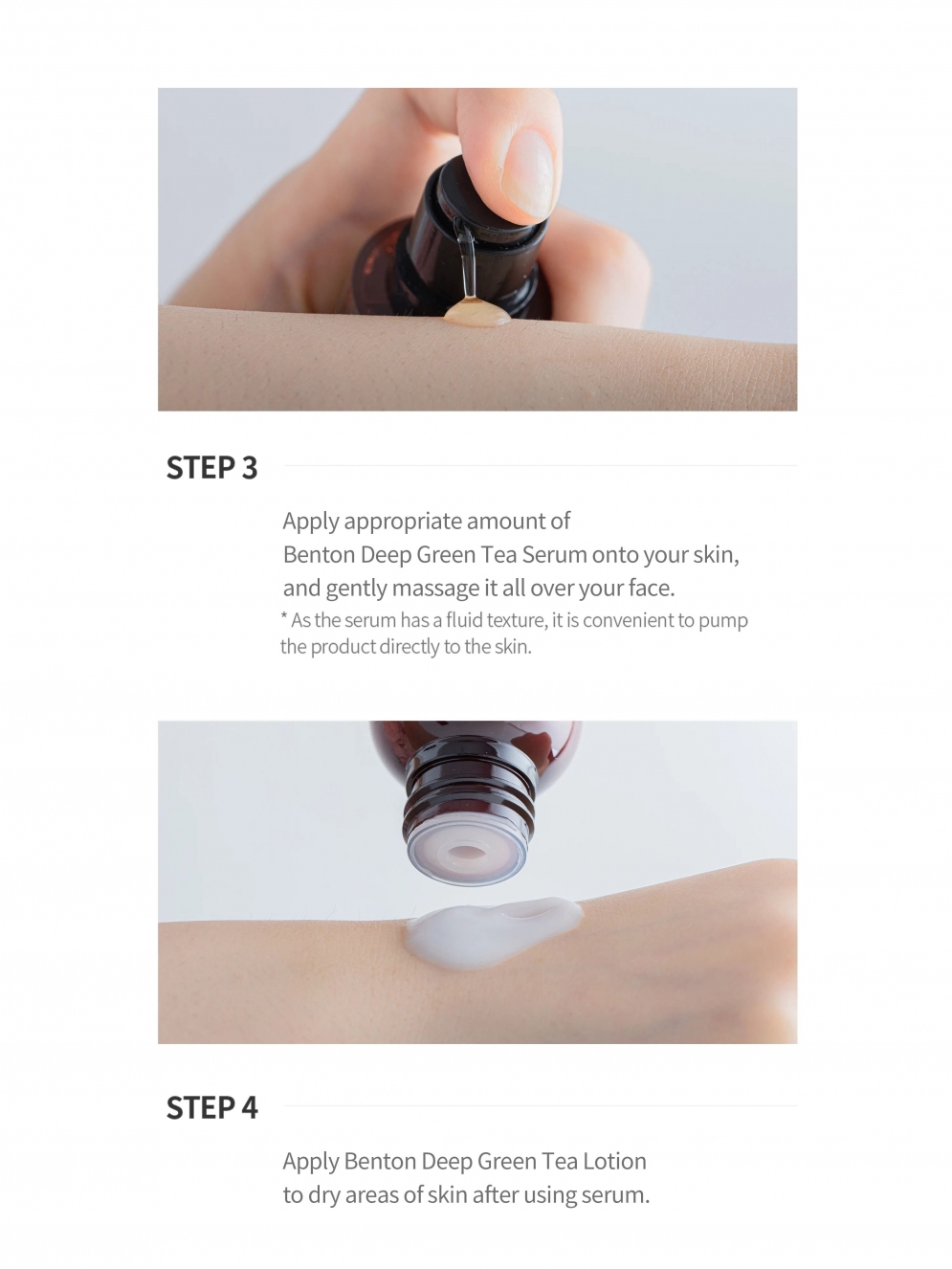 STEP 3

Apply appropriate amount of Benton Deep Green Tea Serum onto your skin, and gently massage it all over your face.

* As the serum has a fluid texture, it is convenient to pump the product directly to the skin.

STEP 4

Apply Benton Deep Green Tea Lotion to dry areas of skin after using serum.