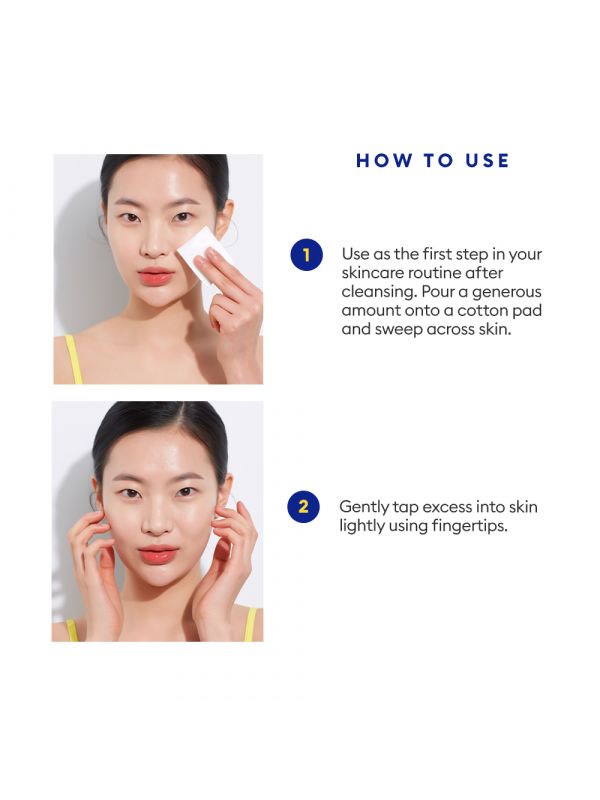 HOW TO USE

1 Use as the first step in your skincare routine after cleansing. Pour a generous amount onto a cotton pad and sweep across skin.

2 Gently tap excess into skin lightly using fingertips.